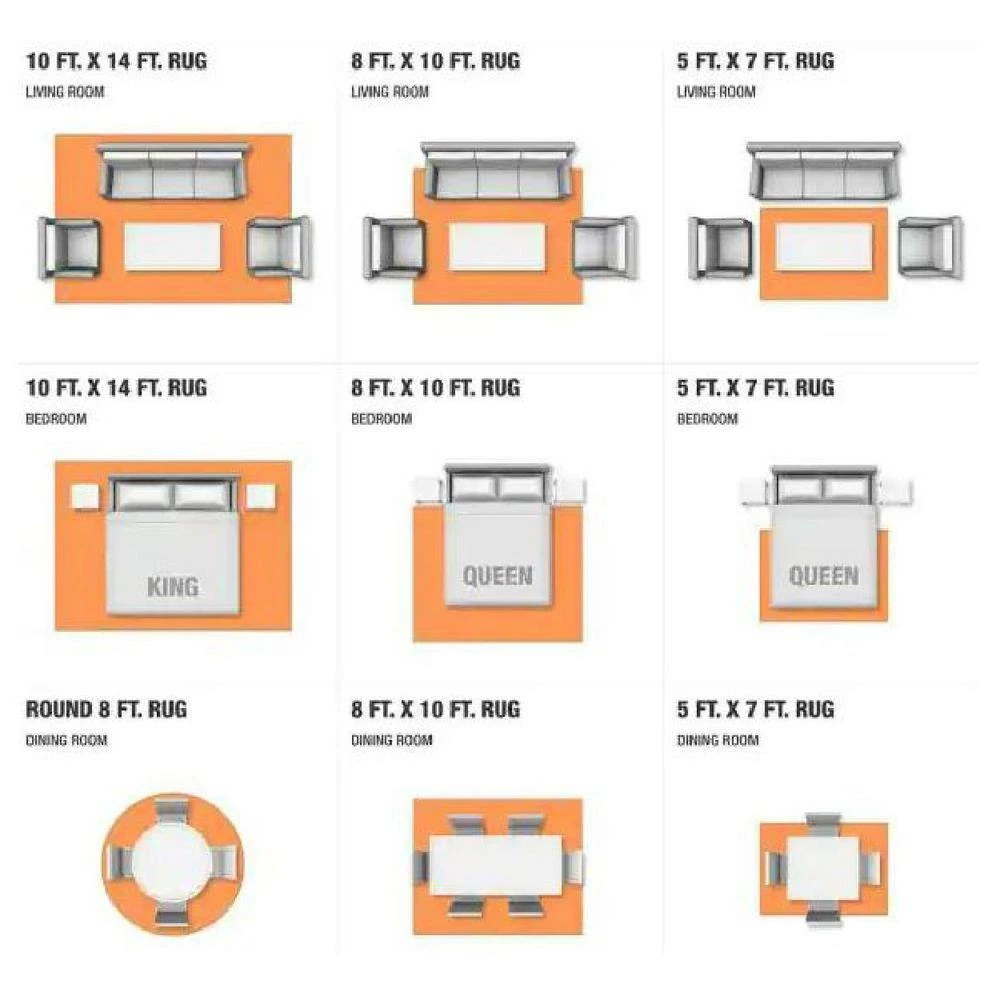 10 FT. X 14 FT. RUG
LIVING ROOM

8 FT. X 10 FT. RUG
LIVING ROOM

5 FT. X 7 FT. RUG
LIVING ROOM

10 FT. X 14 FT. RUG
BEDROOM

KING

8 FT. X 10 FT. RUG
BEDROOM

QUEEN

5 FT. X 7 FT. RUG
BEDROOM

QUEEN

ROUND 8 FT. RUG
DINING ROOM

8 FT. X 10 FT. RUG
DINING ROOM

5 FT. X 7 FT. RUG
DINING ROOM