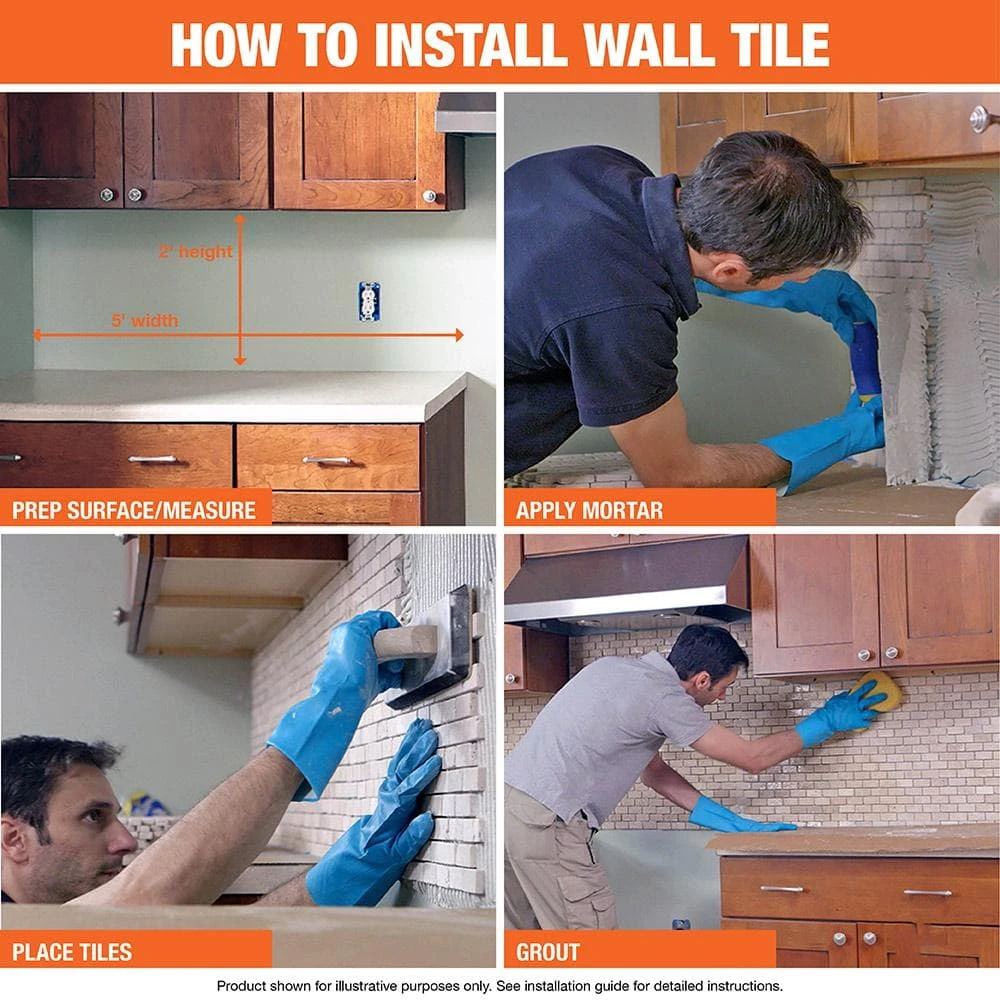 HOW TO INSTALL WALL TILE

2' height

5' width

PREP SURFACE/MEASURE

APPLY MORTAR

PLACE TILES

GROUT

Product shown for illustrative purposes only. See installation guide for detailed instructions.